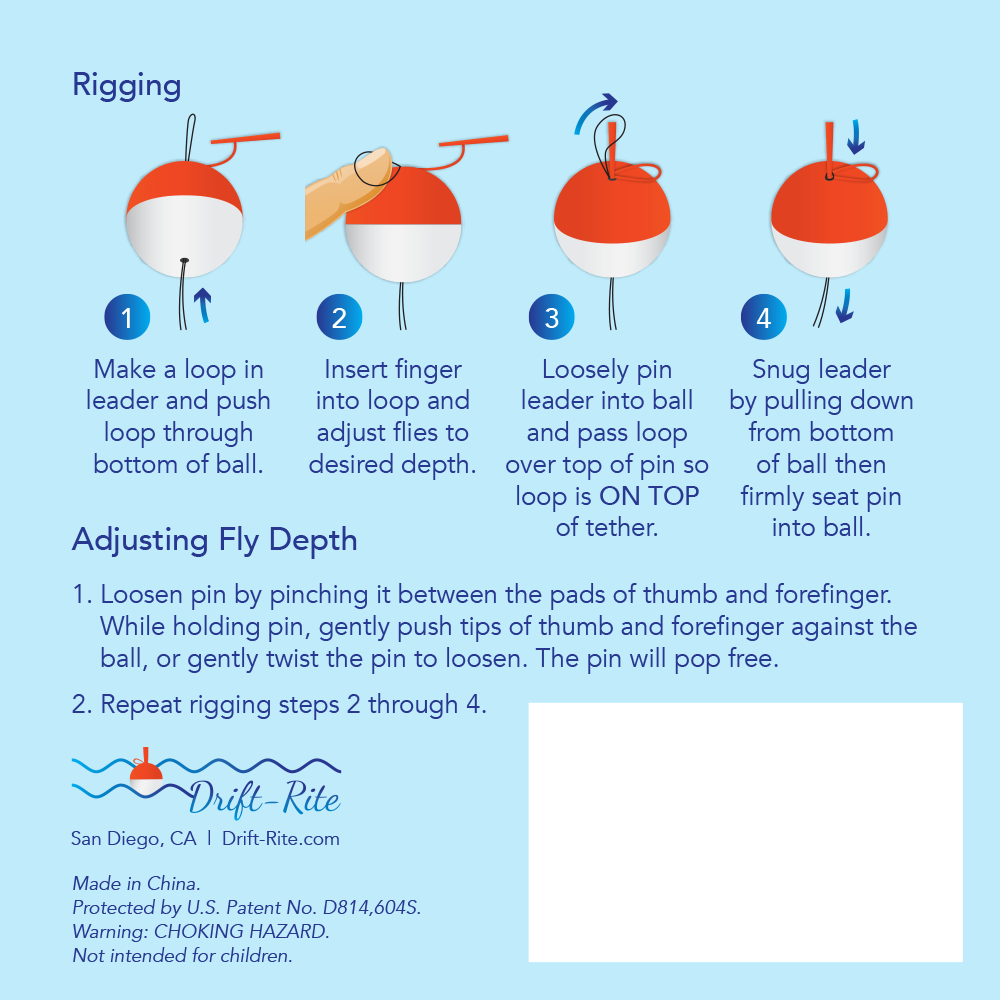 Rigging

1
Make a loop in leader and push loop through bottom of ball.

2
Insert finger into loop and adjust flies to desired depth.

3
Loosely pin leader into ball and pass loop over top of pin so loop is ON TOP of tether.

4
Snug leader by pulling down from bottom of ball then firmly seat pin into ball.

Adjusting Fly Depth

1. Loosen pin by pinching it between the pads of thumb and forefinger. While holding pin, gently push tips of thumb and forefinger against the ball, or gently twist the pin to loosen. The pin will pop free.

2. Repeat rigging steps 2 through 4.

Drift-Rite

San Diego, CA | Drift-Rite.com

Made in China.
Protected by U.S. Patent No. D814,604S.
Warning: CHOKING HAZARD.
Not intended for children.